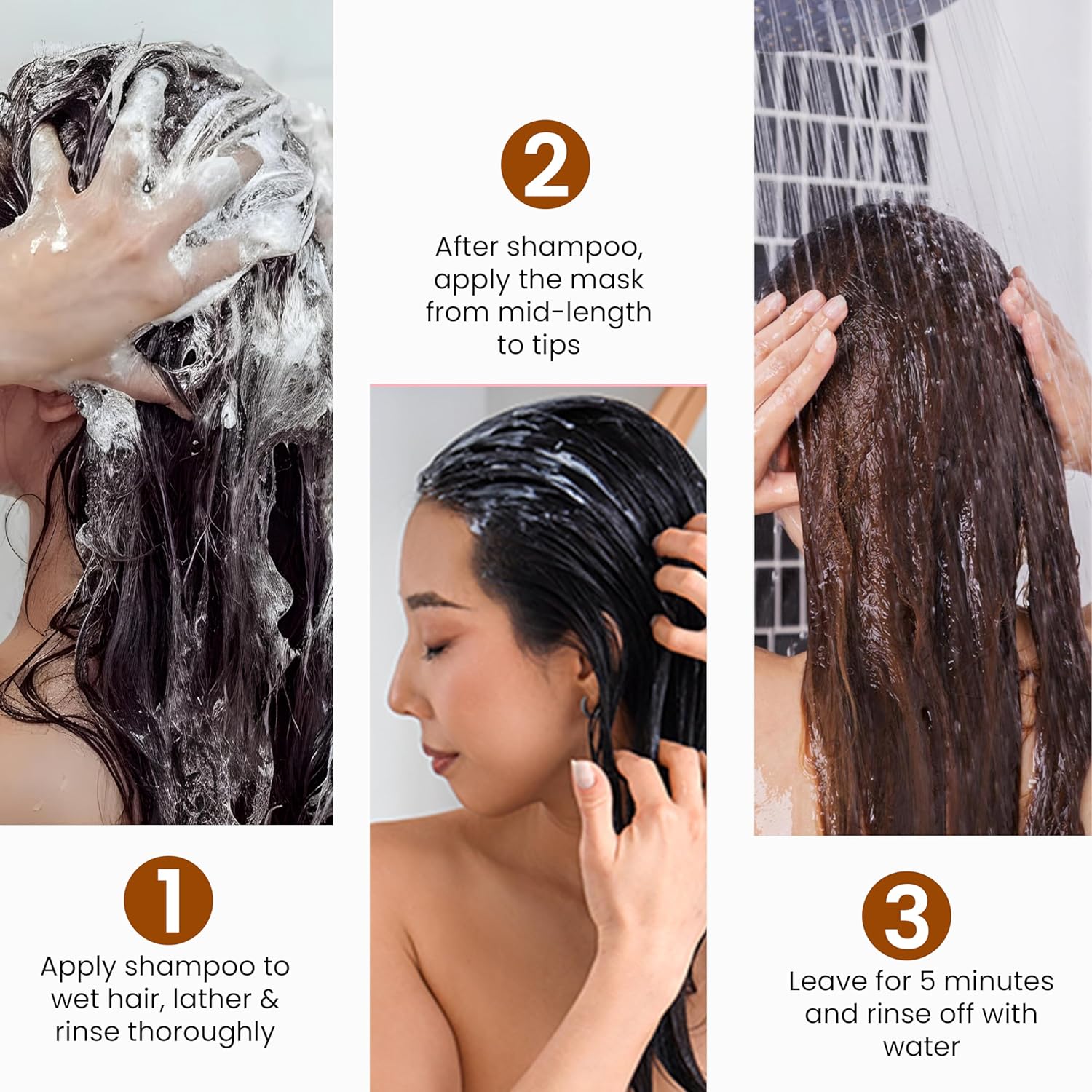 1

Apply shampoo to wet hair, lather & rinse thoroughly

2

After shampoo, apply the mask from mid-length to tips

3

Leave for 5 minutes and rinse off with water